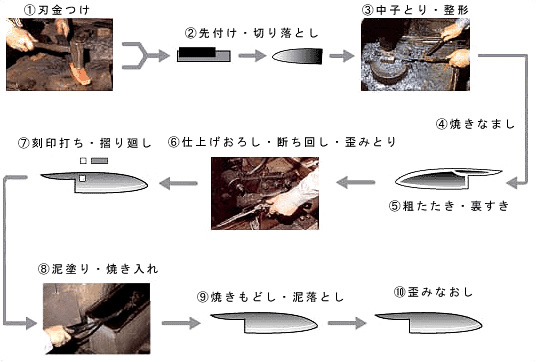 ①刃金つけ

②先付け・切り落とし

③中子とり・整形

④焼きなまし

⑤粗たたき・裏すき

⑥仕上げおろし・断ち回し・歪みとり

⑦刻印打ち・摺り廻し

⑧泥塗り・焼き入れ

⑨焼きもどし・泥落とし

⑩歪みなおし